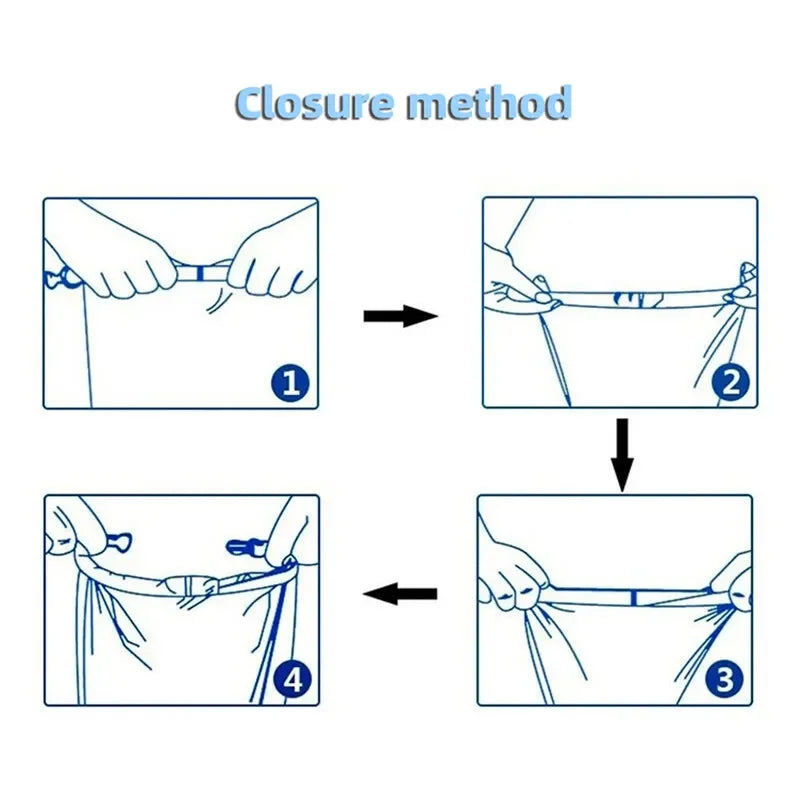 Closure method

1

2

3

4